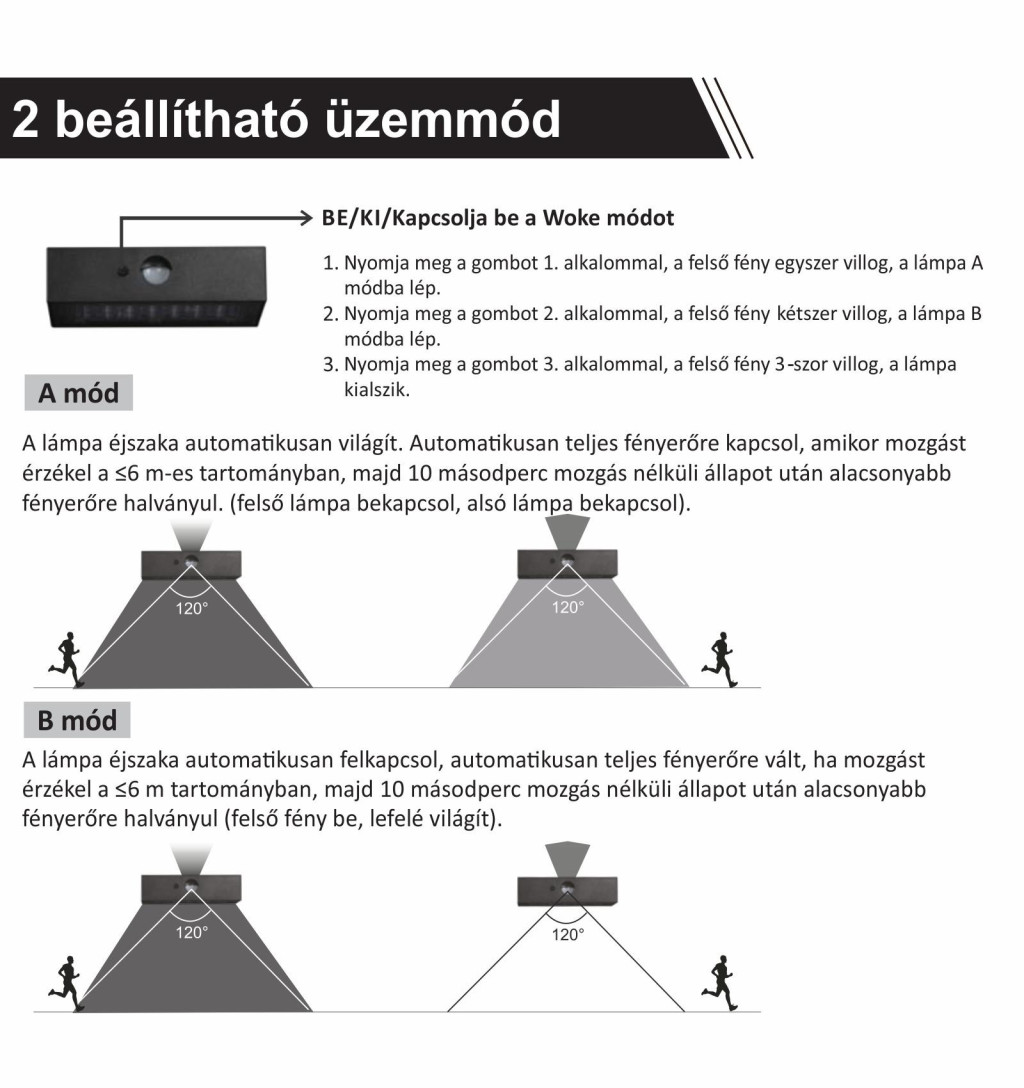 2 beállítható üzemmód

BE/KI/Kapcsolja be a Woke módot

1. Nyomja meg a gombot 1. alkalommal, a felső fény egyszer villog, a lámpa A módba lép.
2. Nyomja meg a gombot 2. alkalommal, a felső fény kétszer villog, a lámpa B módba lép.
3. Nyomja meg a gombot 3. alkalommal, a felső fény 3-szor villog, a lámpa kialszik.

A mód

A lámpa éjszaka automatikusan világít. Automatikusan teljes fényerőre kapcsol, amikor mozgást érzékel a ≤6 m-es tartományban, majd 10 másodperc mozgás nélküli állapot után alacsonyabb fényerőre halványul. (felső lámpa bekapcsol, alsó lámpa bekapcsol).

120°

120°

B mód

A lámpa éjszaka automatikusan felkapcsol, automatikusan teljes fényerőre vált, ha mozgást érzékel a ≤6 m tartományban, majd 10 másodperc mozgás nélküli állapot után alacsonyabb fényerőre halványul (felső fény be, lefelé világít).

120°

120°