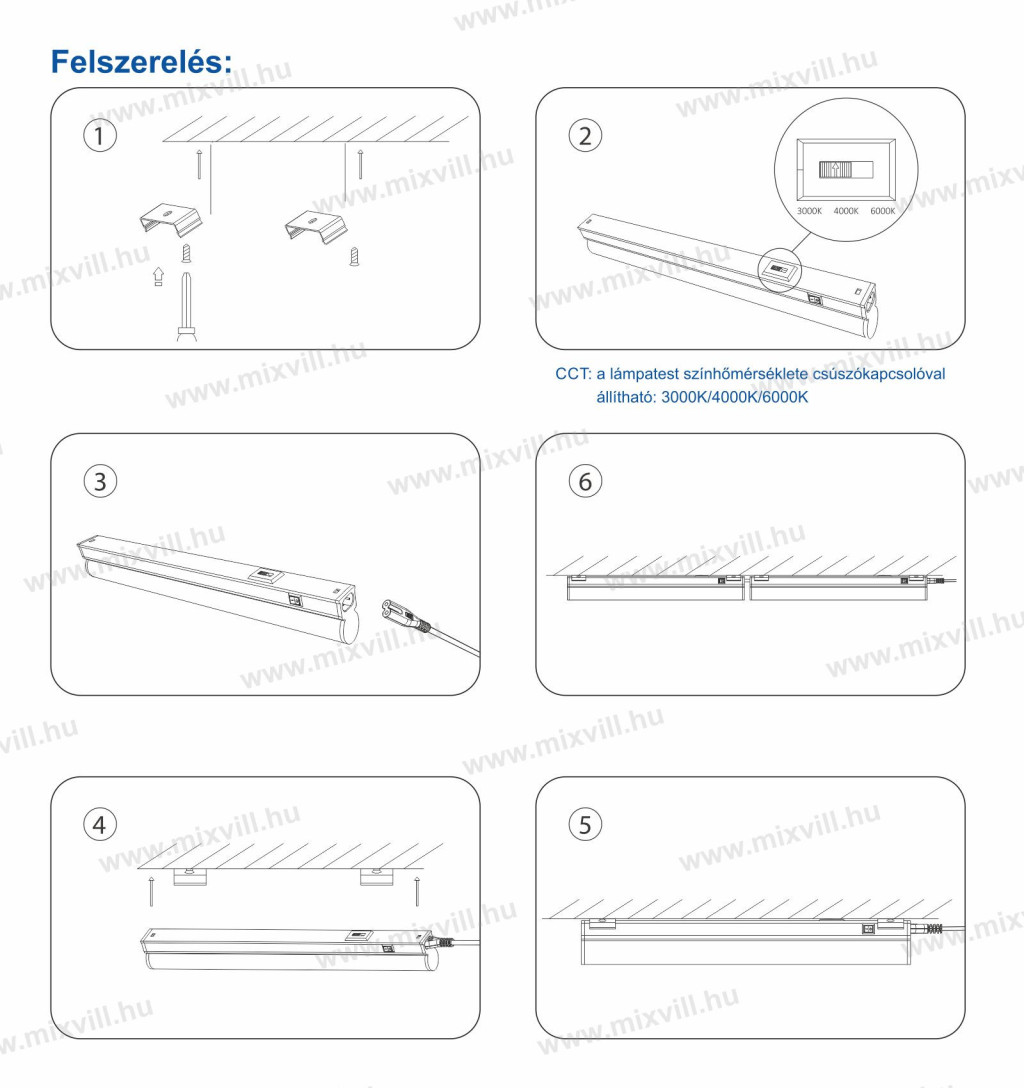 Felszerelés:

1

2

3000K 4000K 6000K

CCT: a lámpatest színhőmérséklete csúszókapcsolóval állítható: 3000K/4000K/6000K

3

6

4

5

www.mixvill.hu