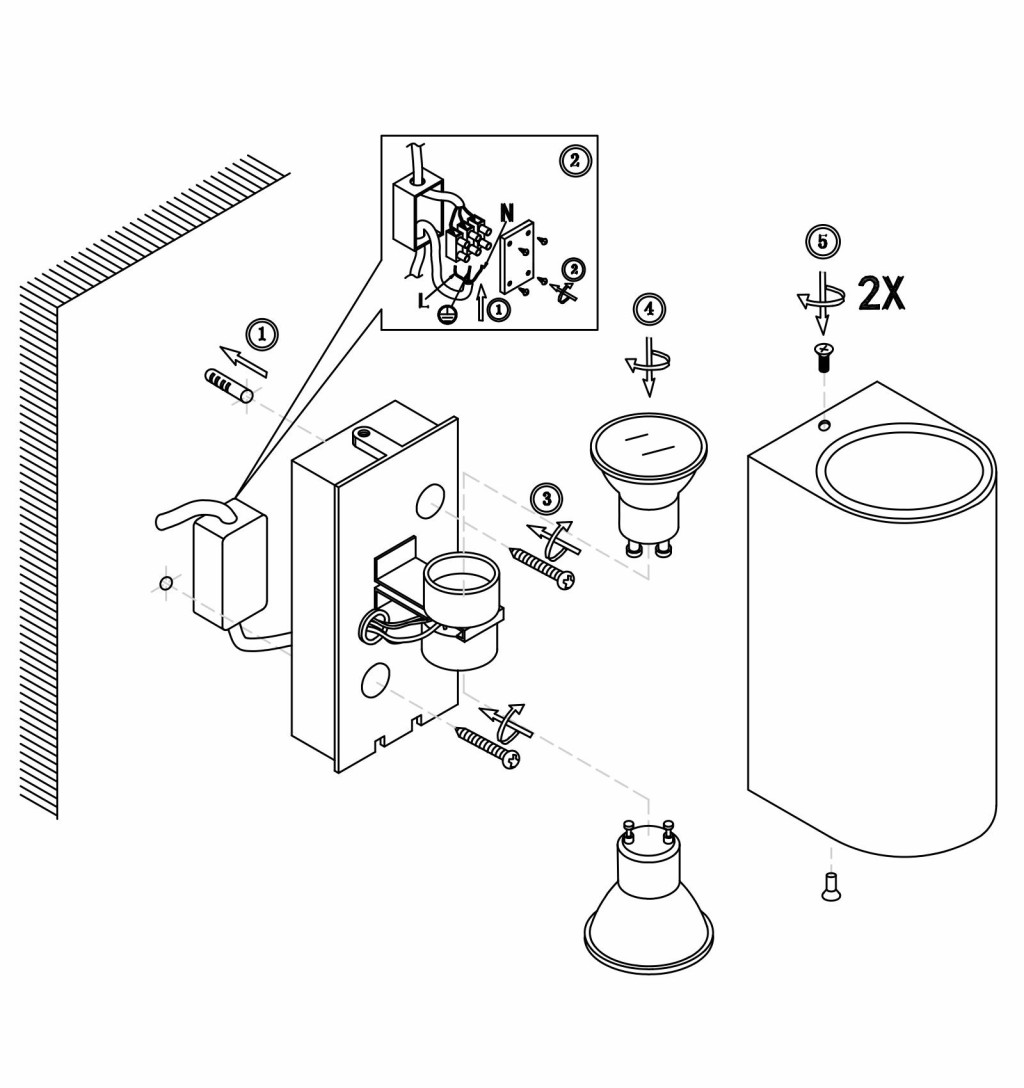 2
N
2
L
1
1
4
5
2X
3