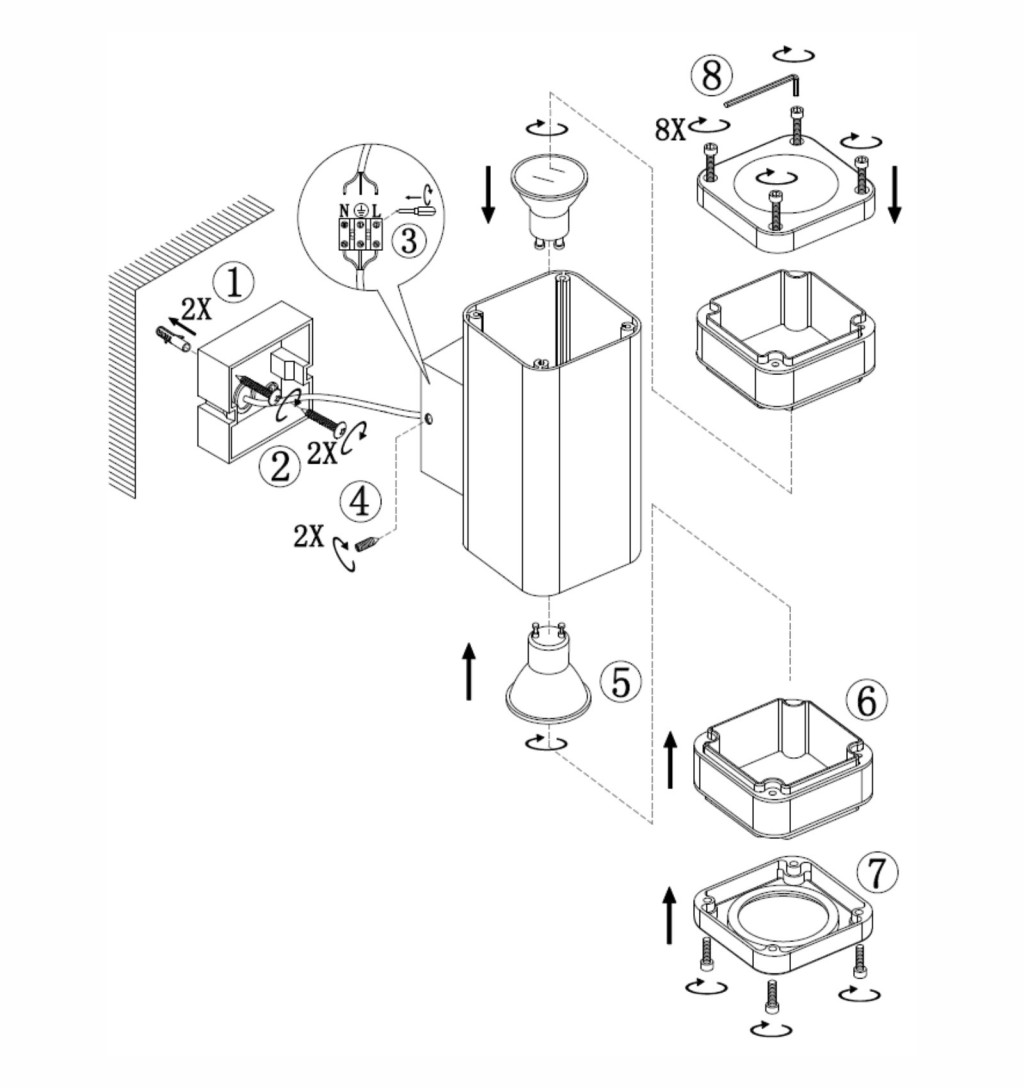 8
8X
N L
3
2X 1
2 2X
4
2X
5
6
7