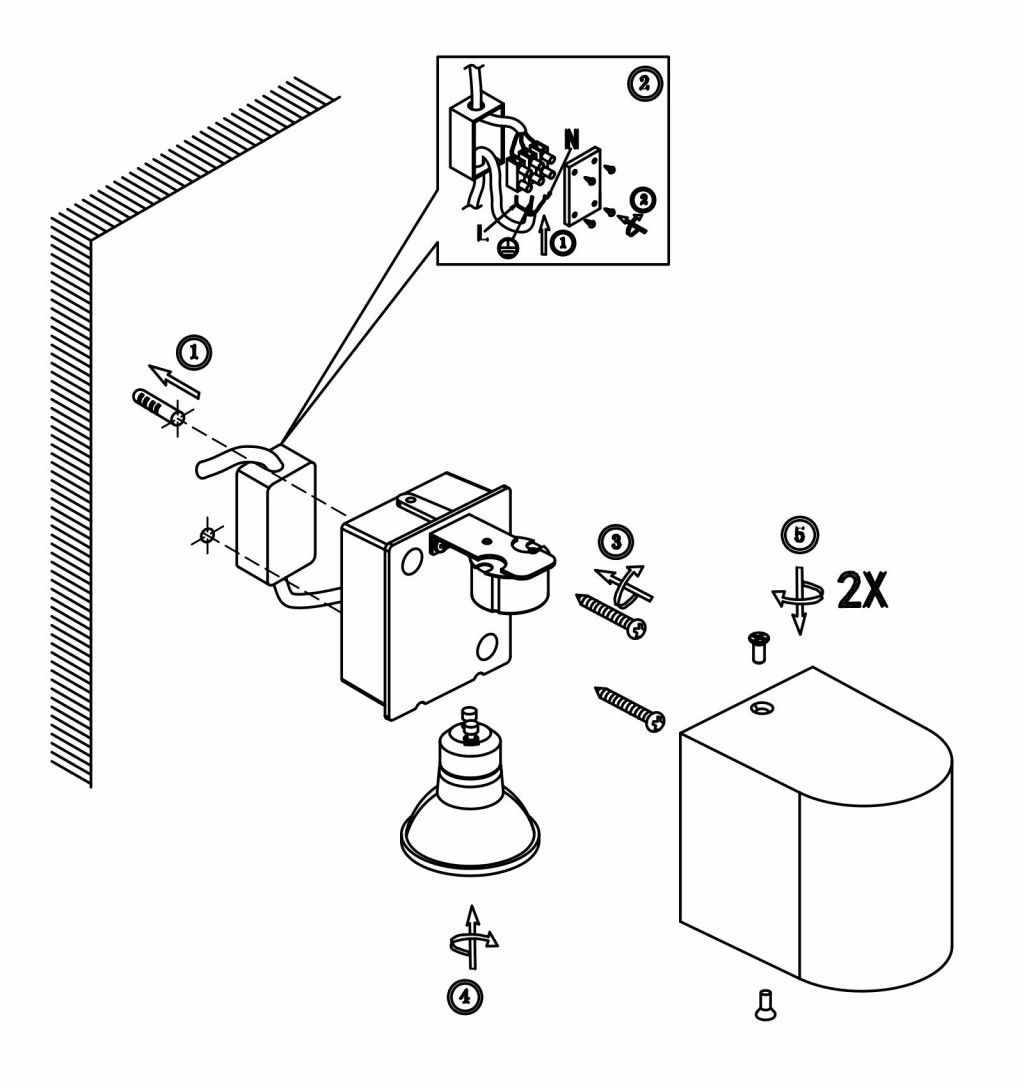 2
N
2
L
1
1
3
5
2X
4