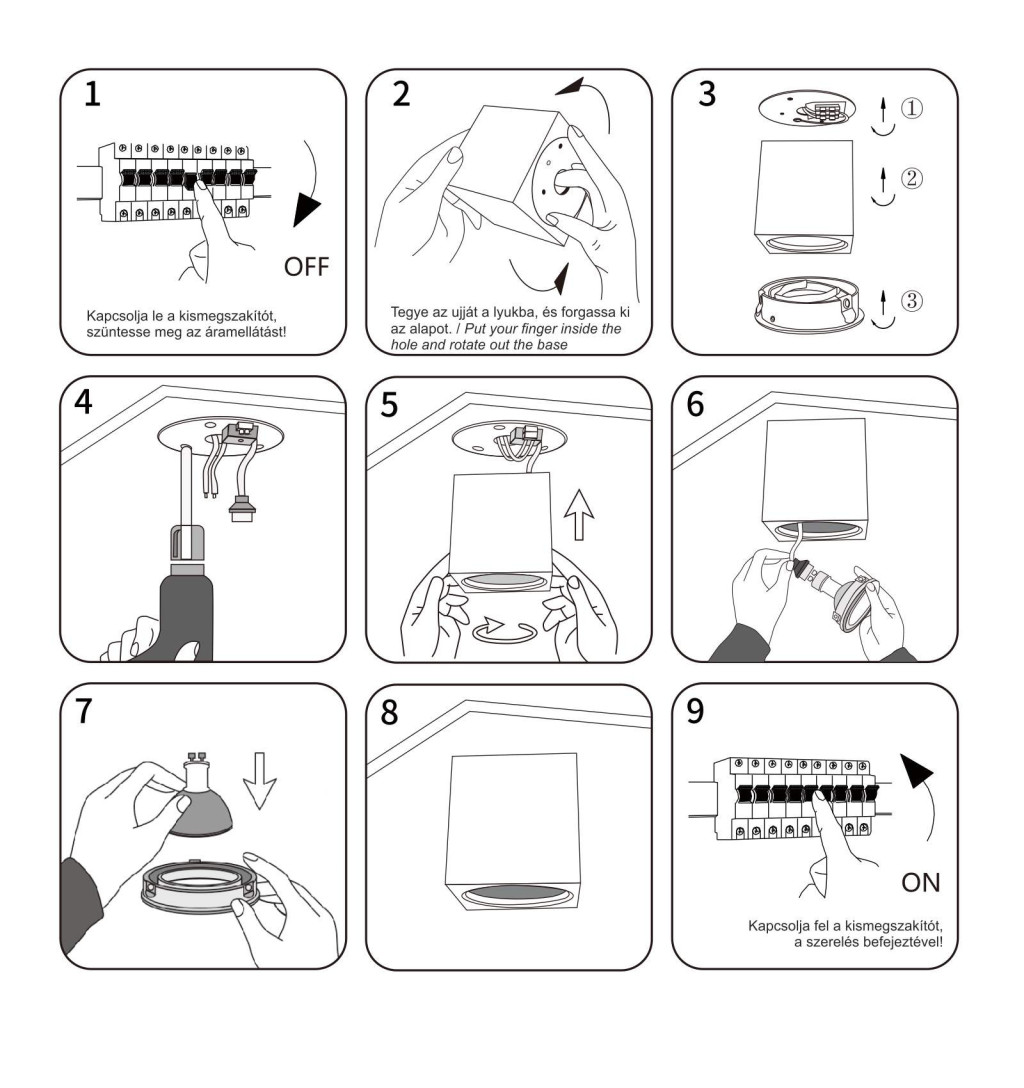 1

OFF

Kapcsolja le a kismegszakítót, szüntesse meg az áramellátást!

2

Tegye az ujját a lyukba, és forgassa ki az alapot. / Put your finger inside the hole and rotate out the base

3

①

②

③

4

5

6

7

8

9

ON

Kapcsolja fel a kismegszakítót, a szerelés befejeztével!