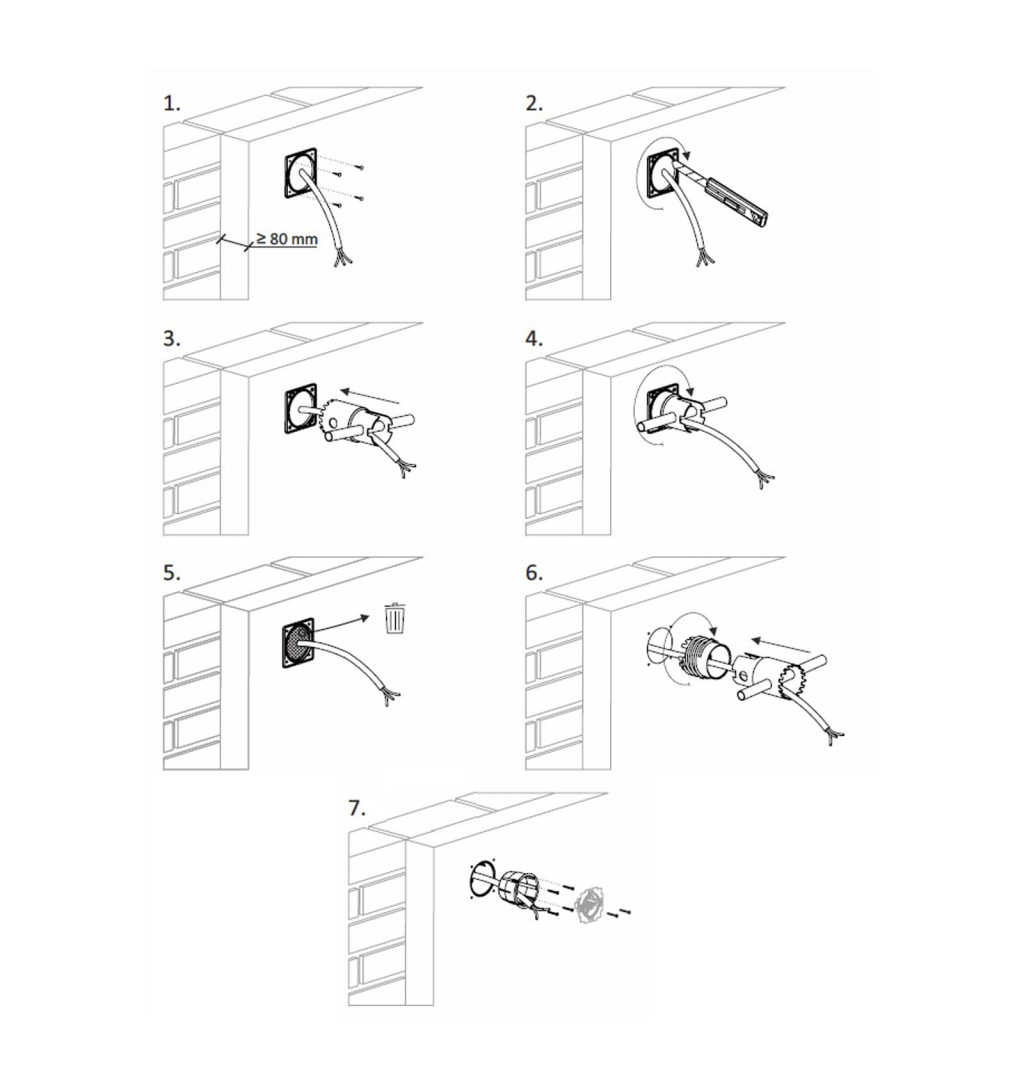 1.

≥ 80 mm

2.

3.

4.

5.

6.

7.