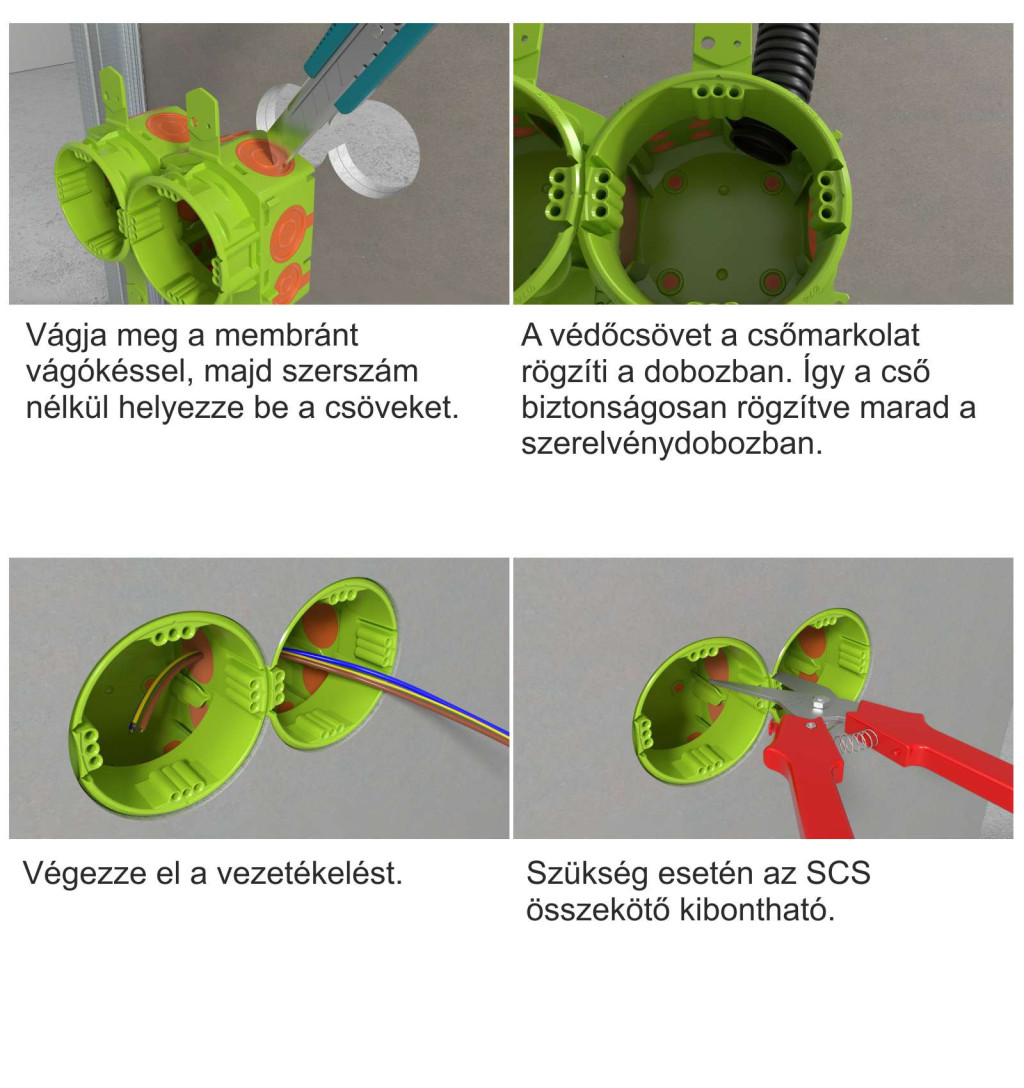 Vágja meg a membránt vágókéssel, majd szerszám nélkül helyezze be a csöveket.

A védőcsövet a csőmarkolat rögzíti a dobozban. Így a cső biztonságosan rögzítve marad a szerelvénydobozban.

Végezze el a vezetékelést.

Szükség esetén az SCS összekötő kibontható.