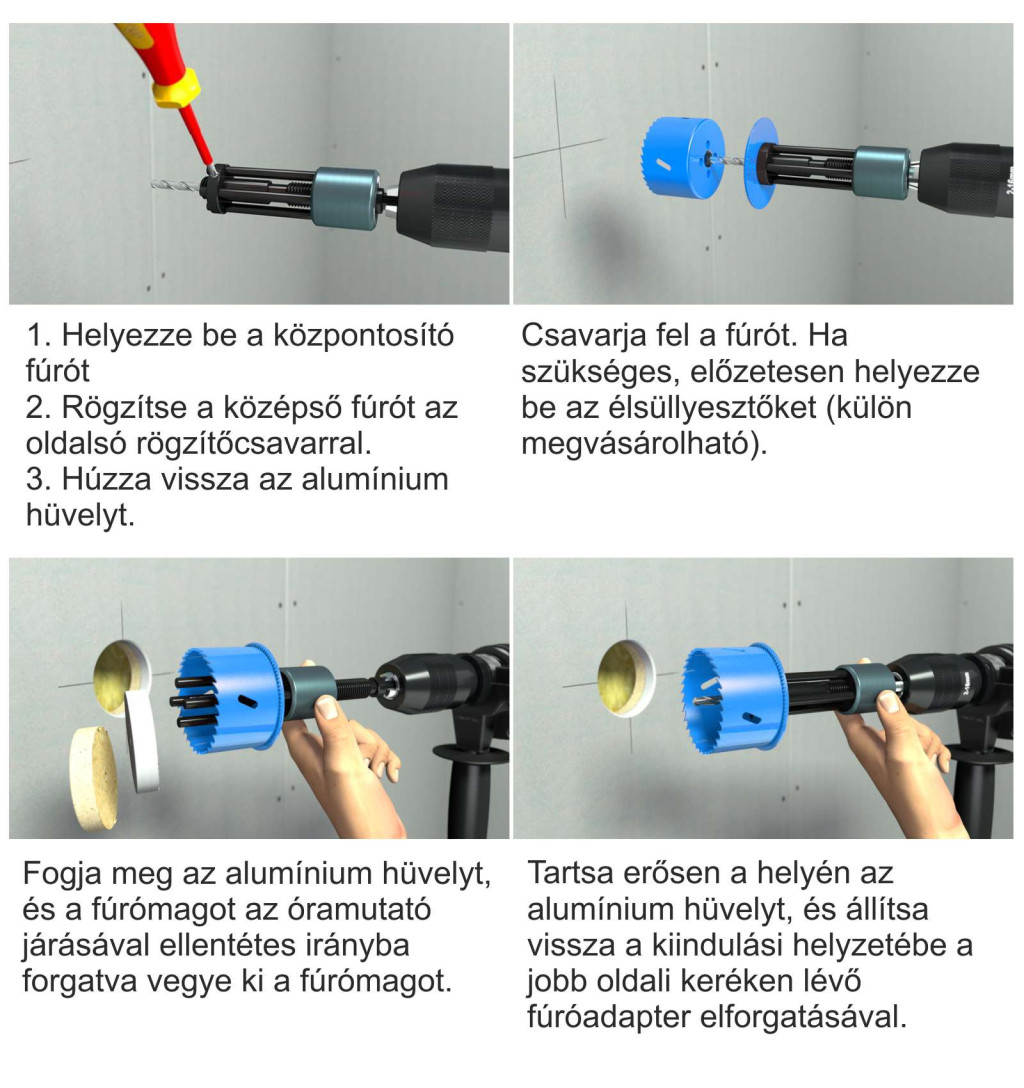 1. Helyezze be a központosító fúrót
2. Rögzítse a középső fúrót az oldalsó rögzítőcsavarral.
3. Húzza vissza az alumínium hüvelyt.

Csavarja fel a fúrót. Ha szükséges, előzetesen helyezze be az élsüllyesztőket (külön megvásárolható).

Fogja meg az alumínium hüvelyt, és a fúrómagot az óramutató járásával ellentétes irányba forgatva vegye ki a fúrómagot.

Tartsa erősen a helyén az alumínium hüvelyt, és állítsa vissza a kiindulási helyzetébe a jobb oldali keréken lévő fúróadapter elforgatásával.