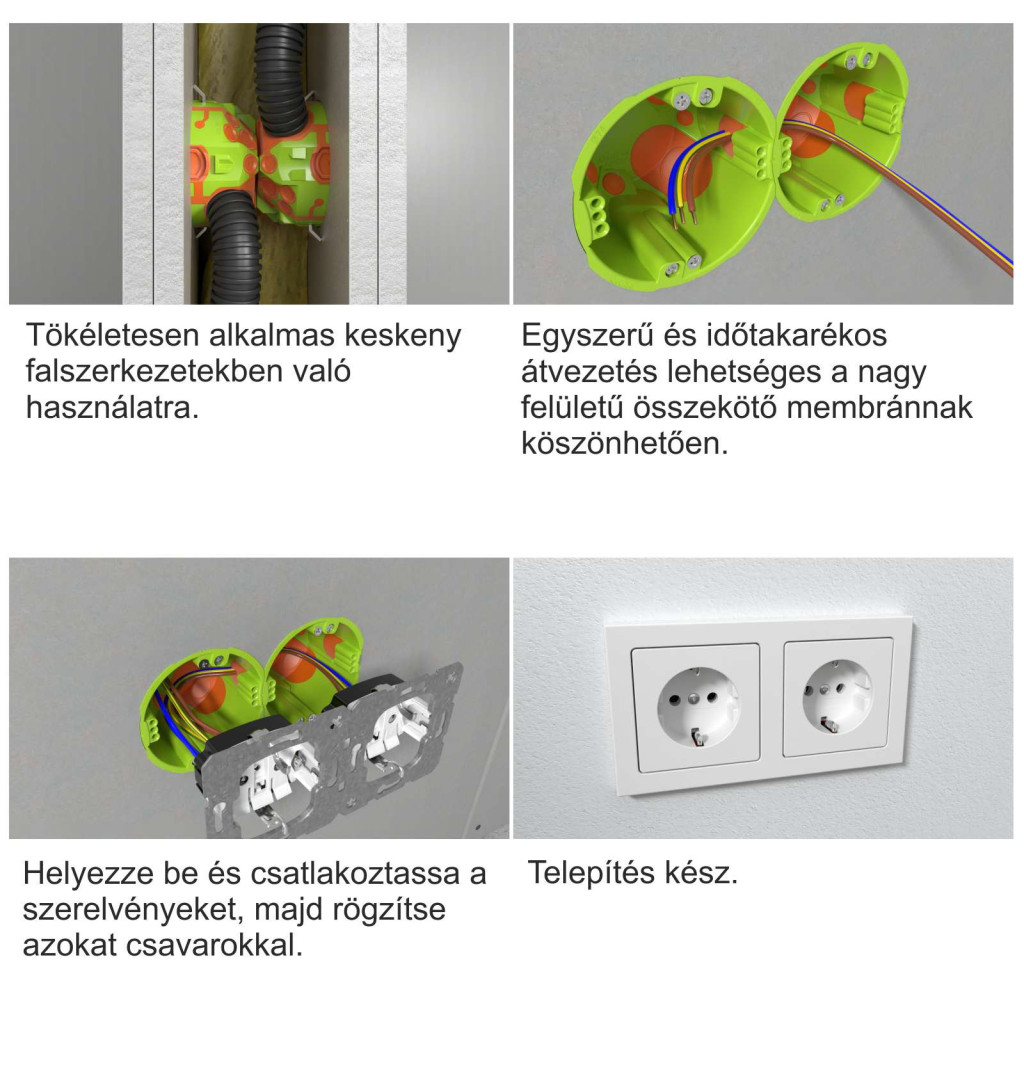 Tökéletesen alkalmas keskeny falszerkezetekben való használatra.

Egyszerű és időtakarékos átvezetés lehetséges a nagy felületű összekötő membránnak köszönhetően.

Helyezze be és csatlakoztassa a szerelvényeket, majd rögzítse azokat csavarokkal.

Telepítés kész.