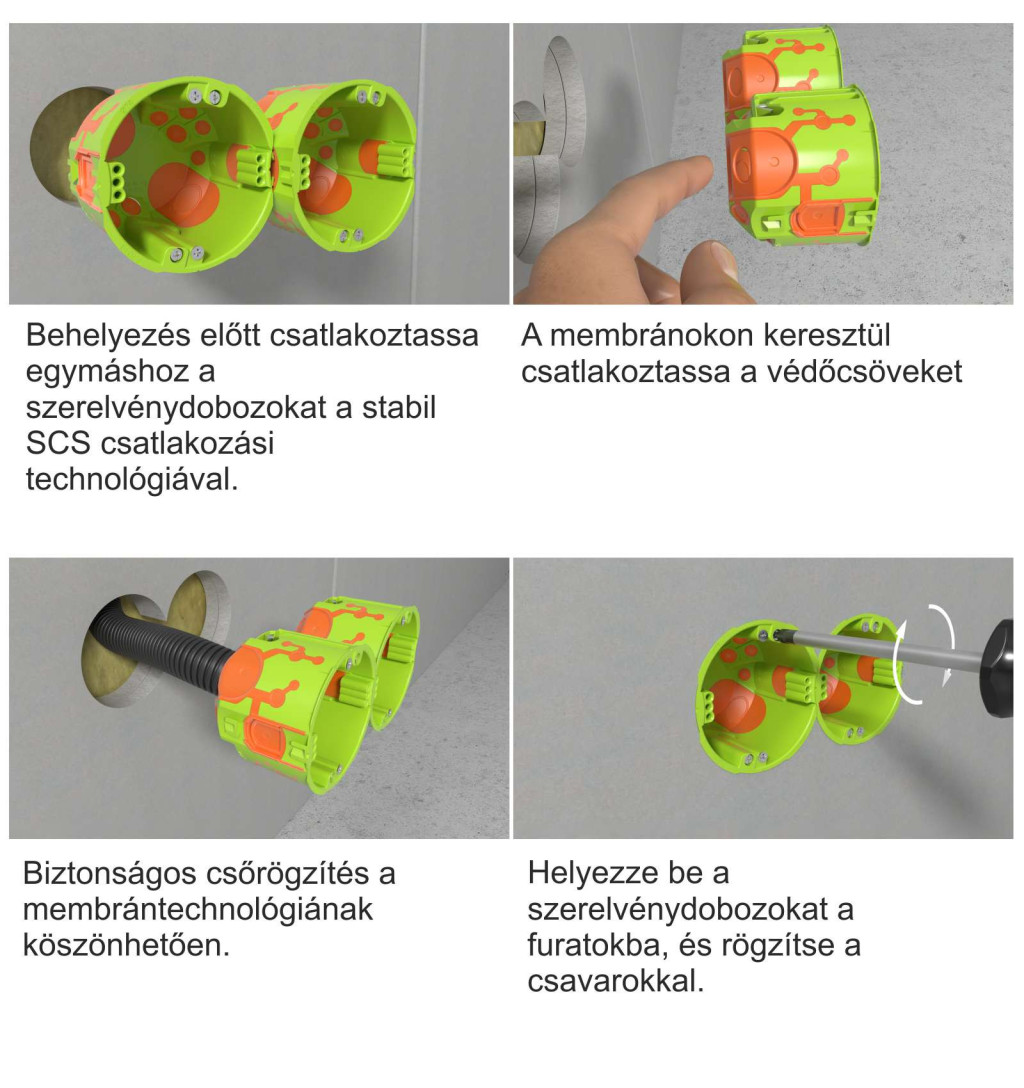 Behelyezés előtt csatlakoztassa egymáshoz a szerelvénydobozokat a stabil SCS csatlakozási technológiával.

A membránokon keresztül csatlakoztassa a védőcsöveket

Biztonságos csőrögzítés a membrántechnológiának köszönhetően.

Helyezze be a szerelvénydobozokat a furatokba, és rögzítse a csavarokkal.