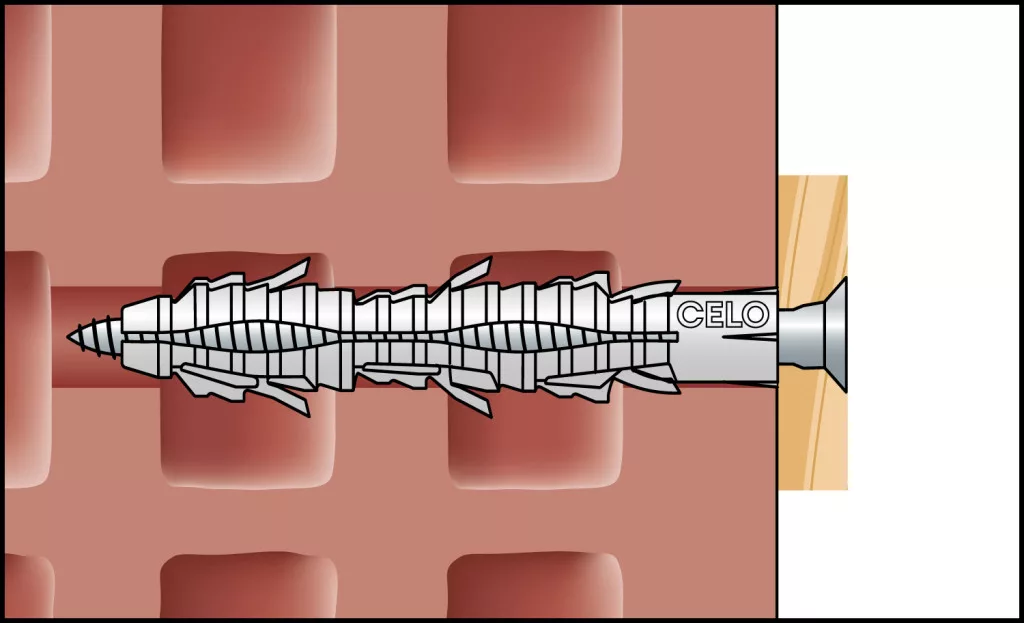 CELO