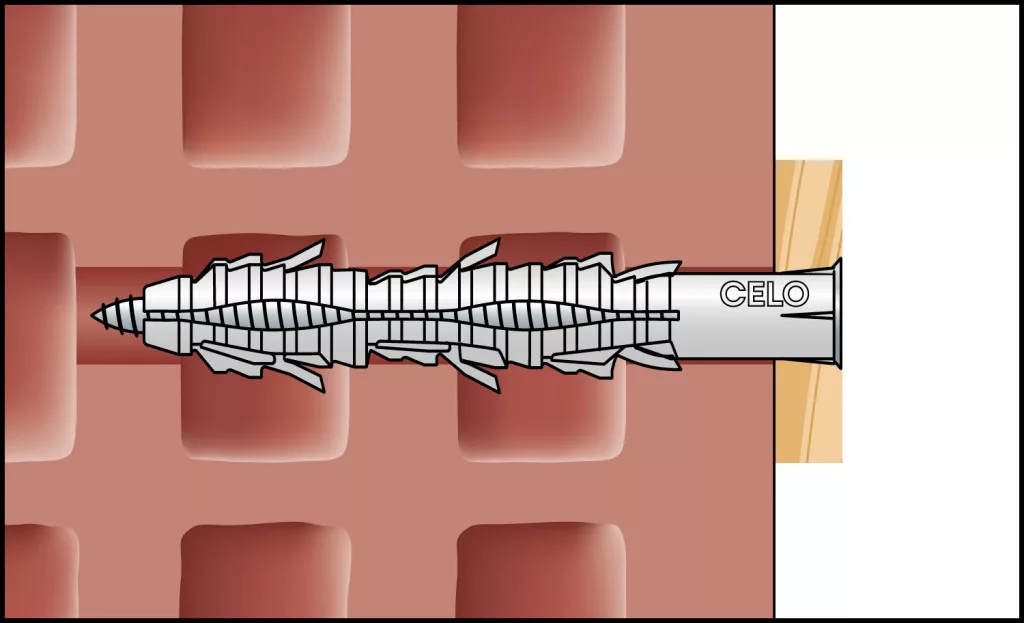 CELO