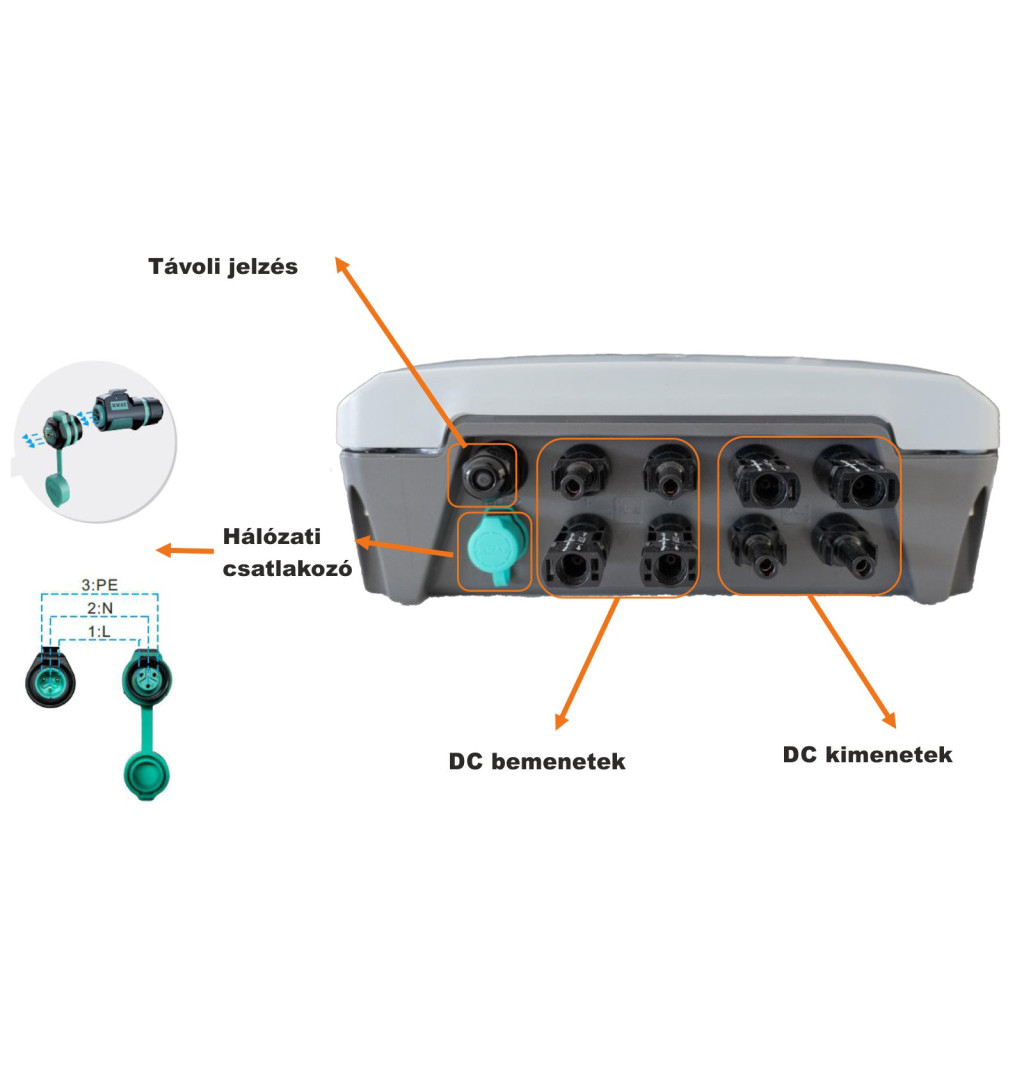 Távoli jelzés

Hálózati csatlakozó

3:PE
2:N
1:L

DC bemenetek

DC kimenetek