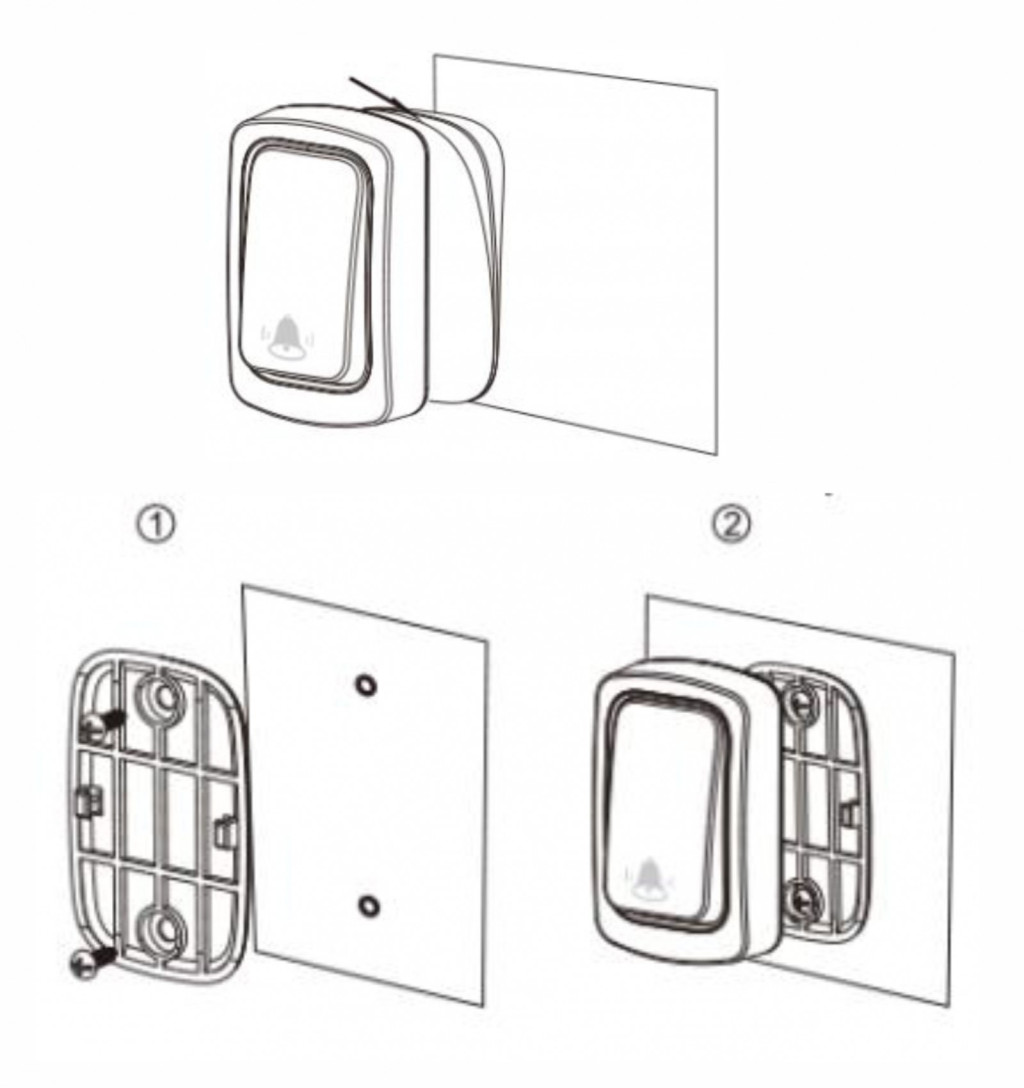 ①

②