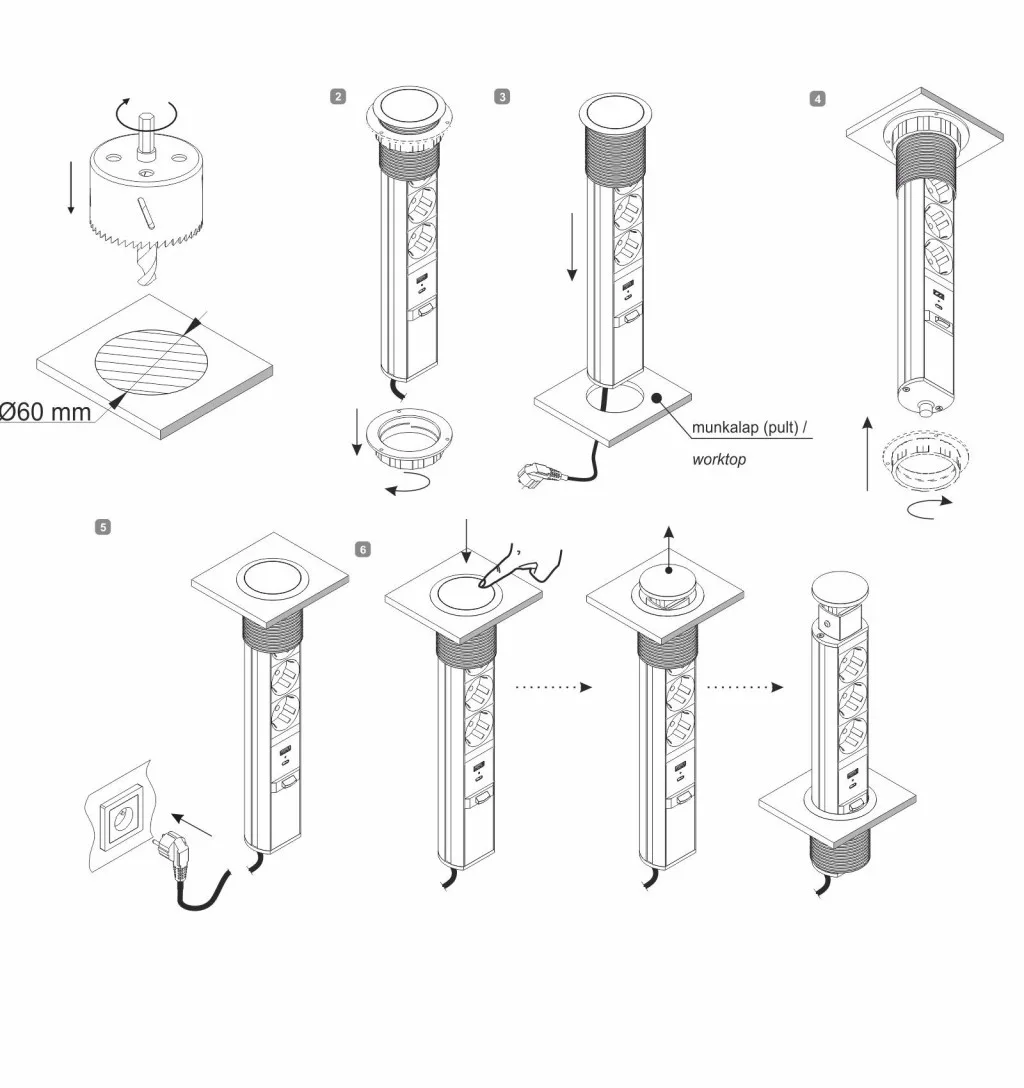 Ø60 mm

2

3

munkalap (pult) /

worktop

4

5

6