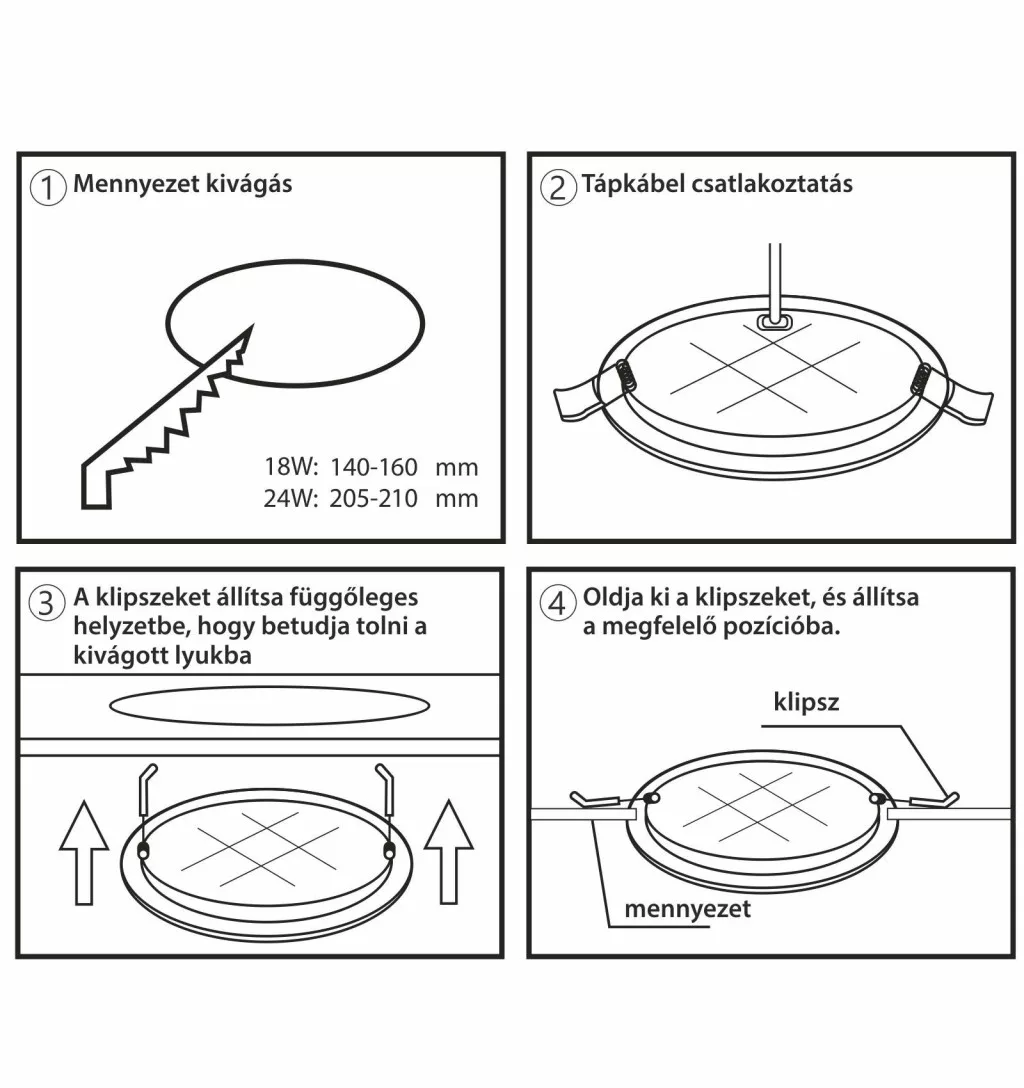 1 Mennyezet kivágás

18W: 140-160 mm
24W: 205-210 mm

2 Tápkábel csatlakoztatás

3 A klipszeket állítsa függőleges helyzetbe, hogy betudja tolni a kivágott lyukba

4 Oldja ki a klipszeket, és állítsa a megfelelő pozícióba.

klipsz

mennyezet