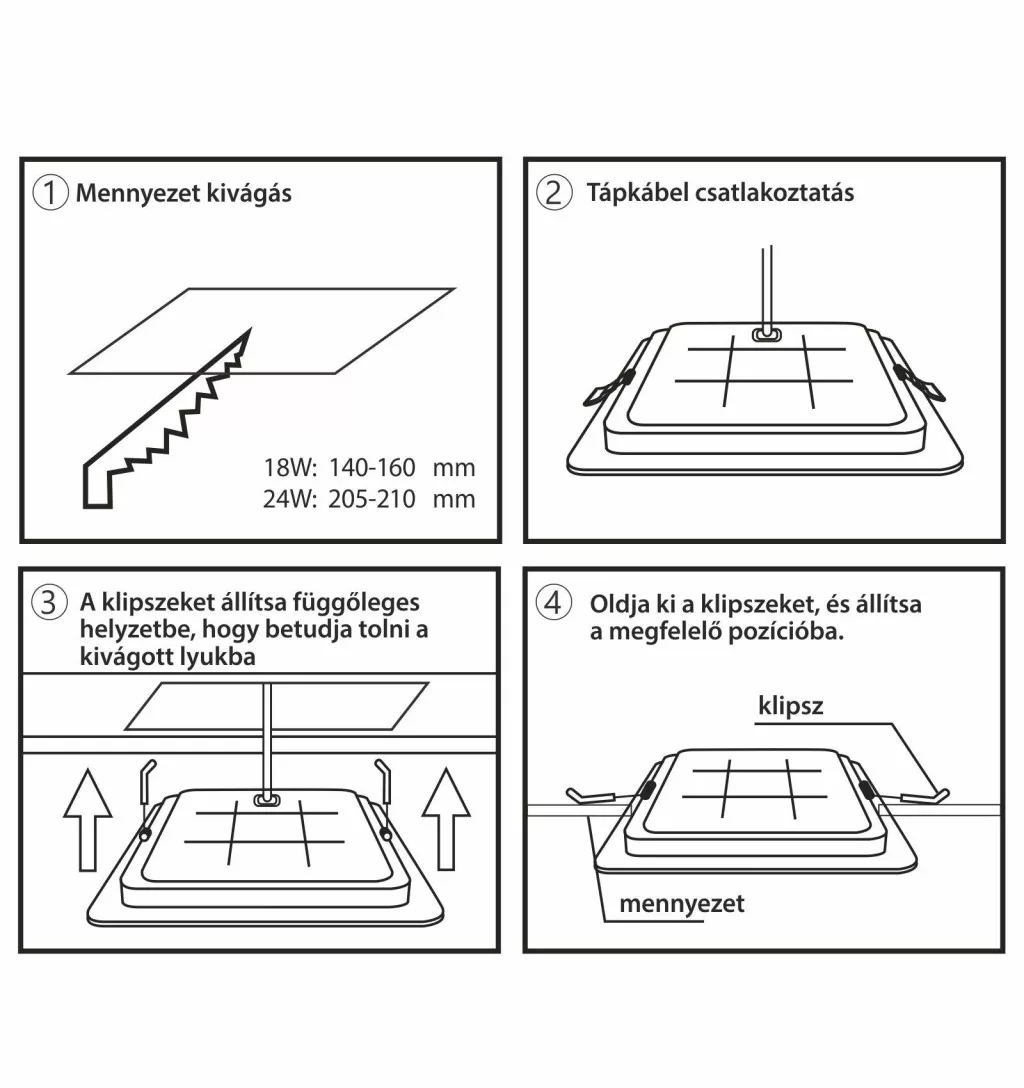 ① Mennyezet kivágás

18W: 140-160 mm
24W: 205-210 mm

② Tápkábel csatlakoztatás

③ A klipszeket állítsa függőleges helyzetbe, hogy betudja tolni a kivágott lyukba

④ Oldja ki a klipszeket, és állítsa a megfelelő pozícióba.

klipsz

mennyezet