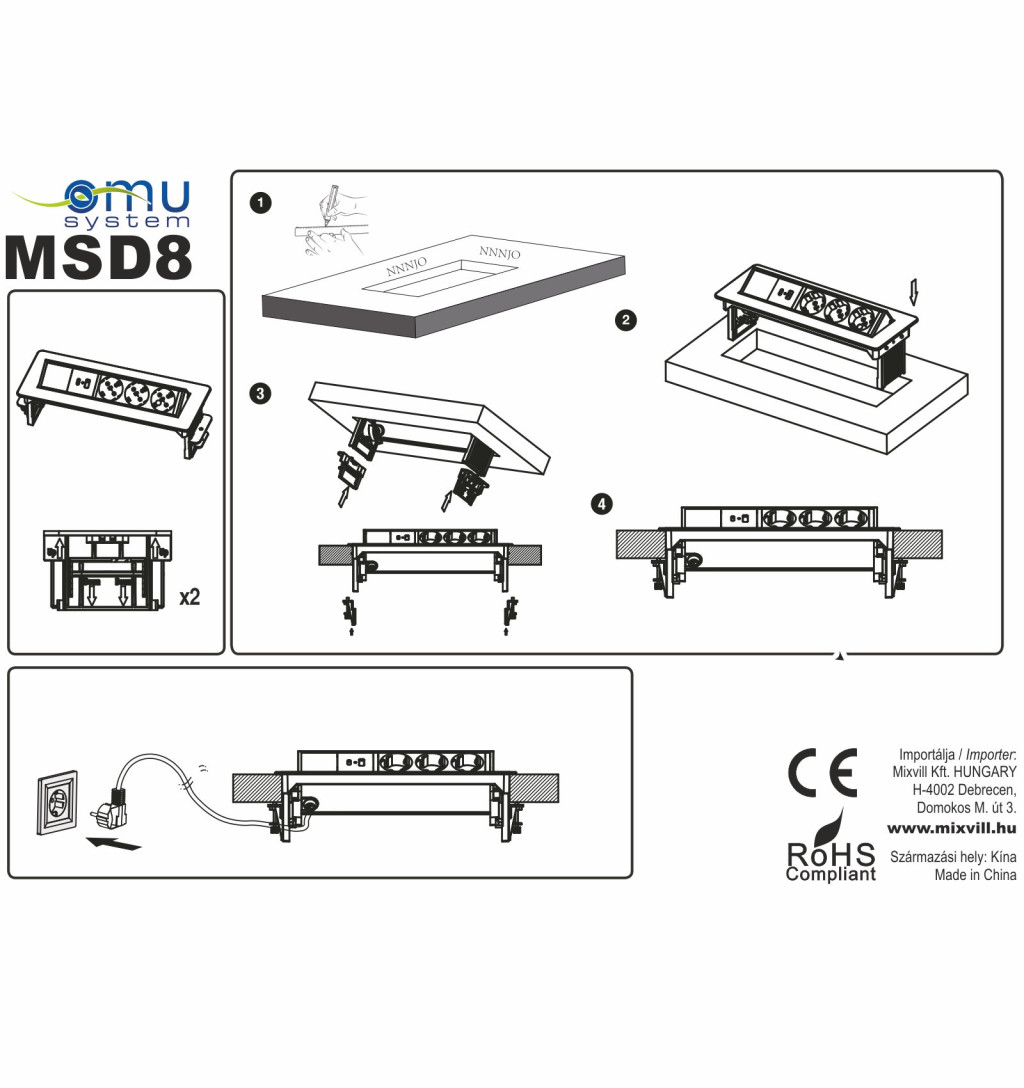 omu system
MSD8

x2

1
NNNJO NNNJO

2

3

4

CE

RoHS Compliant

Importálja / Importer:
Mixvill Kft. HUNGARY
H-4002 Debrecen,
Domokos M. út 3.
www.mixvill.hu

Származási hely: Kína
Made in China