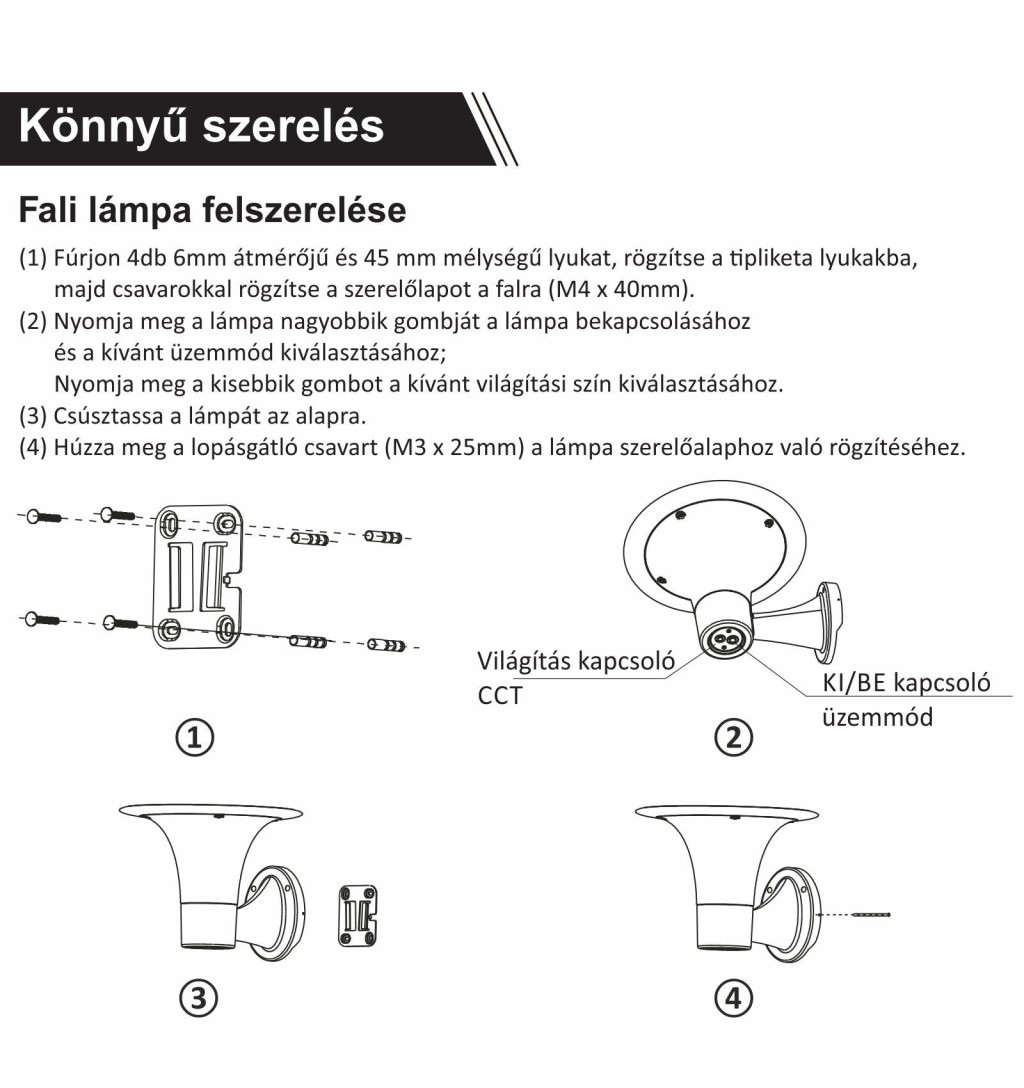 Könnyű szerelés

Fali lámpa felszerelése

(1) Fúrjon 4db 6mm átmérőjű és 45 mm mélységű lyukat, rögzítse a tipliketa lyukakba, majd csavarokkal rögzítse a szerelőlapot a falra (M4 x 40mm).
(2) Nyomja meg a lámpa nagyobbik gombját a lámpa bekapcsolásához és a kívánt üzemmód kiválasztásához;
Nyomja meg a kisebbik gombot a kívánt világítási szín kiválasztásához.
(3) Csúsztassa a lámpát az alapra.
(4) Húzza meg a lopásgátló csavart (M3 x 25mm) a lámpa szerelőalaphoz való rögzítéséhez.

Világítás kapcsoló
CCT

KI/BE kapcsoló
üzemmód

①

②

③

④