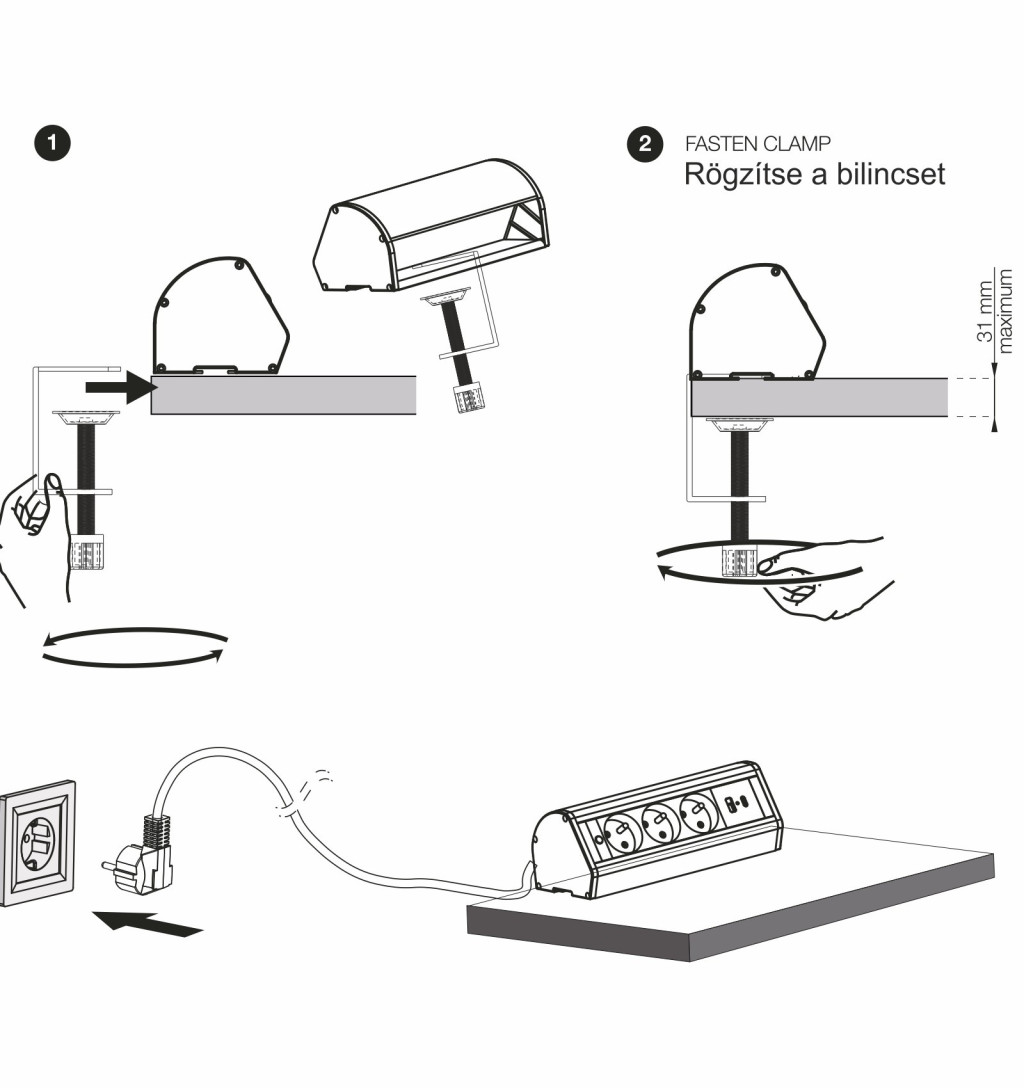 1

2 FASTEN CLAMP
Rögzítse a bilincset

31 mm
maximum